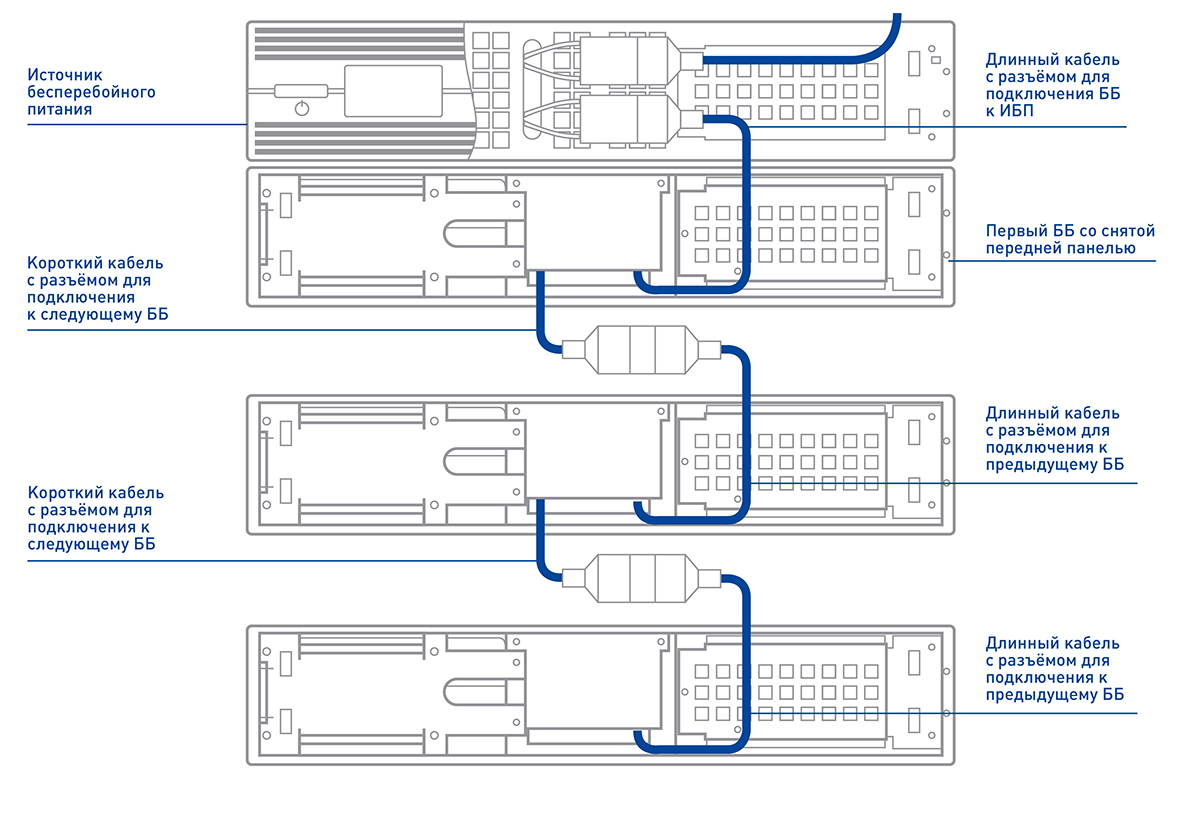 Источник бесперебойного питания

Длинный кабель с разъёмом для подключения ББ к ИБП

Первый ББ со снятой передней панелью

Короткий кабель с разъёмом для подключения к следующему ББ

Длинный кабель с разъёмом для подключения к предыдущему ББ

Короткий кабель с разъёмом для подключения к следующему ББ

Длинный кабель с разъёмом для подключения к предыдущему ББ